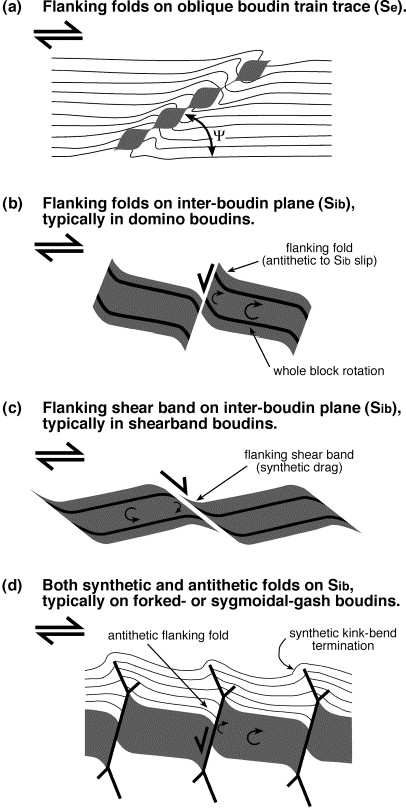 (a) Flanking folds on oblique boudin train trace ($S_e$).

$\Psi$

(b) Flanking folds on inter-boudin plane ($S_{ib}$), typically in domino boudins.

flanking fold (antithetic to $S_{ib}$ slip)

whole block rotation

(c) Flanking shear band on inter-boudin plane ($S_{ib}$), typically in shearband boudins.

flanking shear band (synthetic drag)

(d) Both synthetic and antithetic folds on $S_{ib}$, typically on forked- or sygmoidal-gash boudins.

antithetic flanking fold

synthetic kink-bend termination